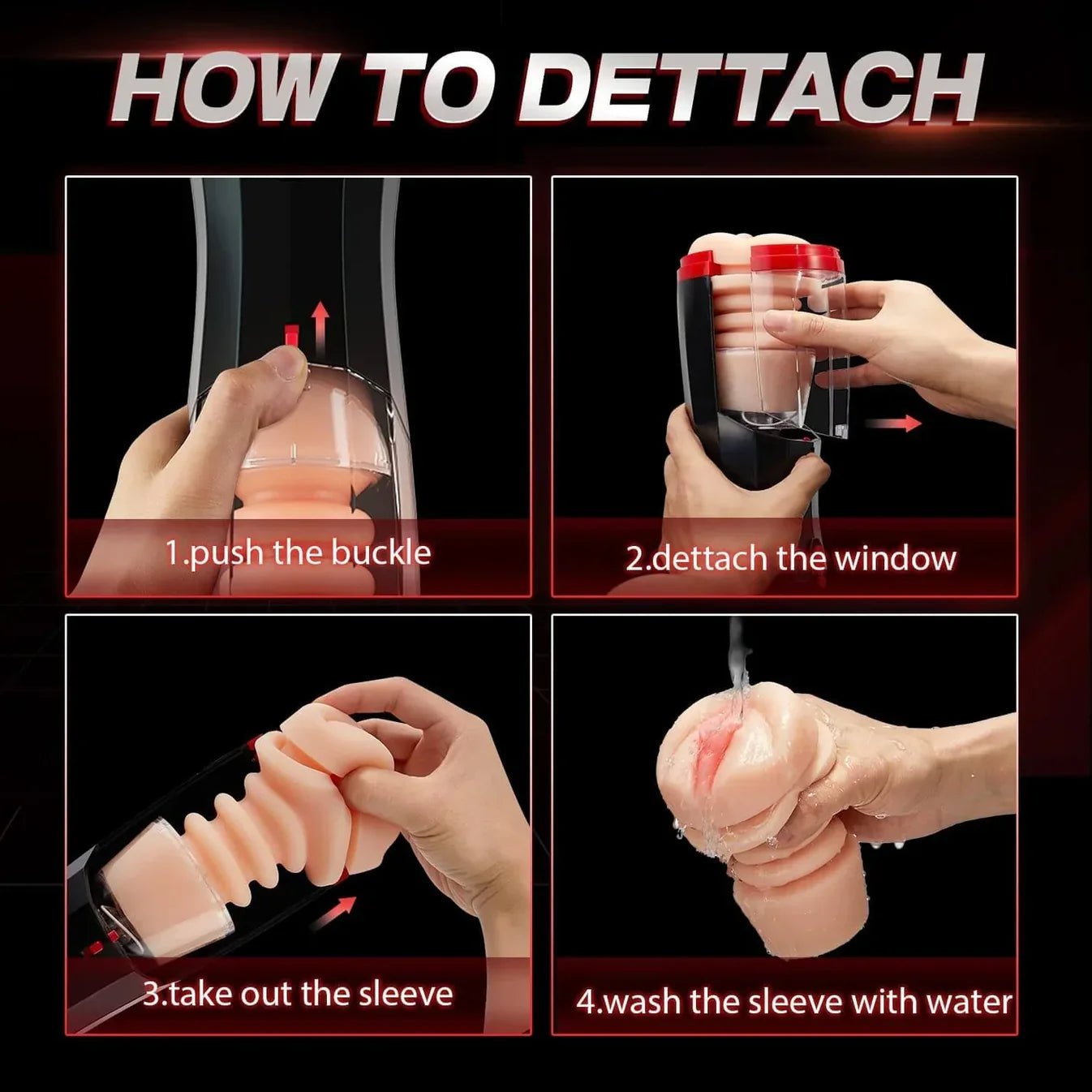 HOW TO DETTACH

1.push the buckle

2.dettach the window

3.take out the sleeve

4.wash the sleeve with water